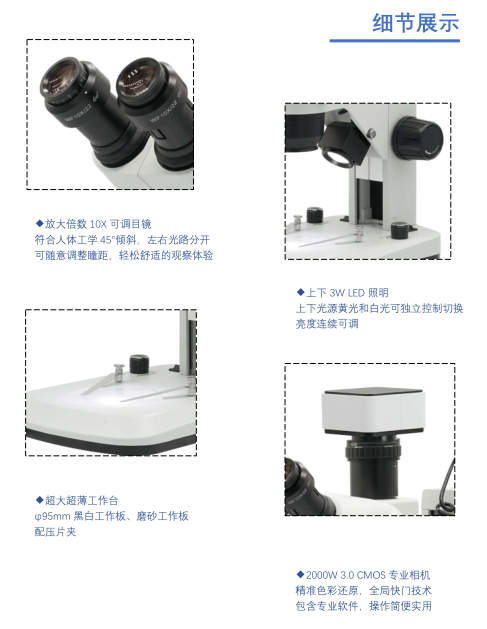 细节展示

WF10X/22

WF10X/22

◆放大倍数 10X 可调目镜
符合人体工学 45°倾斜，左右光路分开
可随意调整瞳距，轻松舒适的观察体验

◆上下 3W LED 照明
上下光源黄光和白光可独立控制切换
亮度连续可调

◆超大超薄工作台
φ95mm 黑白工作板、磨砂工作板
配压片夹

◆2000W 3.0 CMOS 专业相机
精准色彩还原，全局快门技术
包含专业软件，操作简便实用