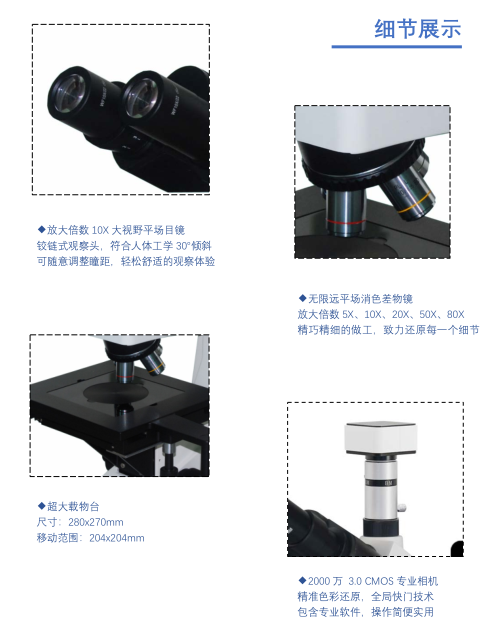 细节展示

◆放大倍数 10X 大视野平场目镜
铰链式观察头，符合人体工学 30°倾斜
可随意调整瞳距，轻松舒适的观察体验

◆无限远平场消色差物镜
放大倍数 5X、10X、20X、50X、80X
精巧精细的做工，致力还原每一个细节

◆超大载物台
尺寸：280x270mm
移动范围：204x204mm

◆2000 万 3.0 CMOS 专业相机
精准色彩还原，全局快门技术
包含专业软件，操作简便实用