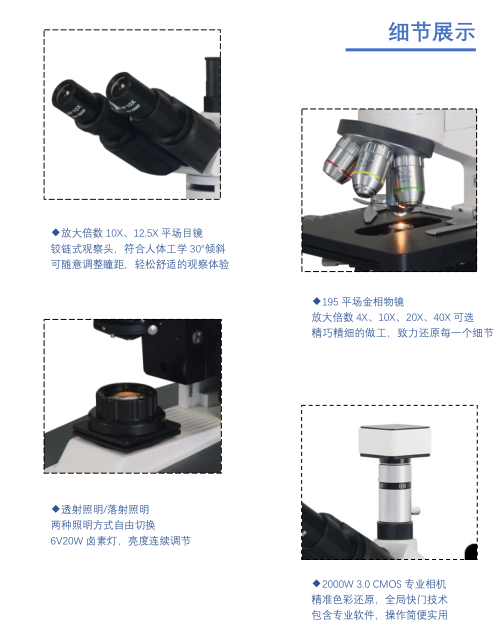 细节展示

◆放大倍数 10X、12.5X 平场目镜
铰链式观察头，符合人体工学 30°倾斜
可随意调整瞳距，轻松舒适的观察体验

◆195 平场金相物镜
放大倍数 4X、10X、20X、40X 可选
精巧精细的做工，致力还原每一个细节

◆透射照明/落射照明
两种照明方式自由切换
6V20W 卤素灯，亮度连续调节

◆2000W 3.0 CMOS 专业相机
精准色彩还原，全局快门技术
包含专业软件，操作简便实用