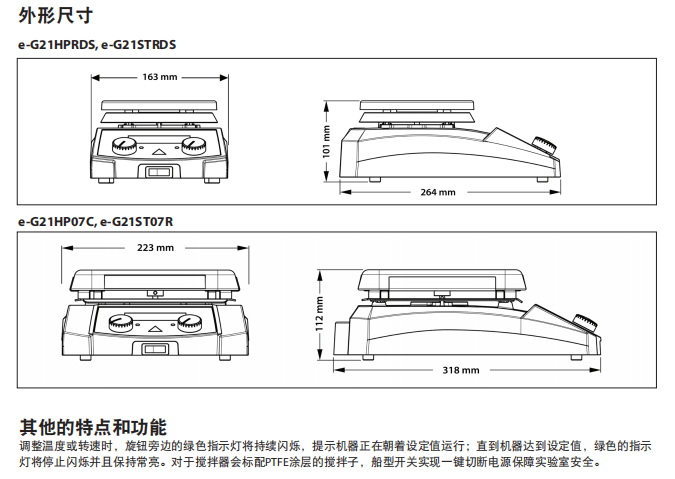 外形尺寸

e-G21HPRDS, e-G21STRDS

163 mm

101 mm

264 mm

e-G21HP07C, e-G21ST07R

223 mm

112 mm

318 mm

其他的特点和功能

调整温度或转速时，旋钮旁边的绿色指示灯将持续闪烁，提示机器正在朝着设定值运行；直到机器达到设定值，绿色的指示灯将停止闪烁并且保持常亮。对于搅拌器会标配PTFE涂层的搅拌子，船型开关实现一键切断电源保障实验室安全。